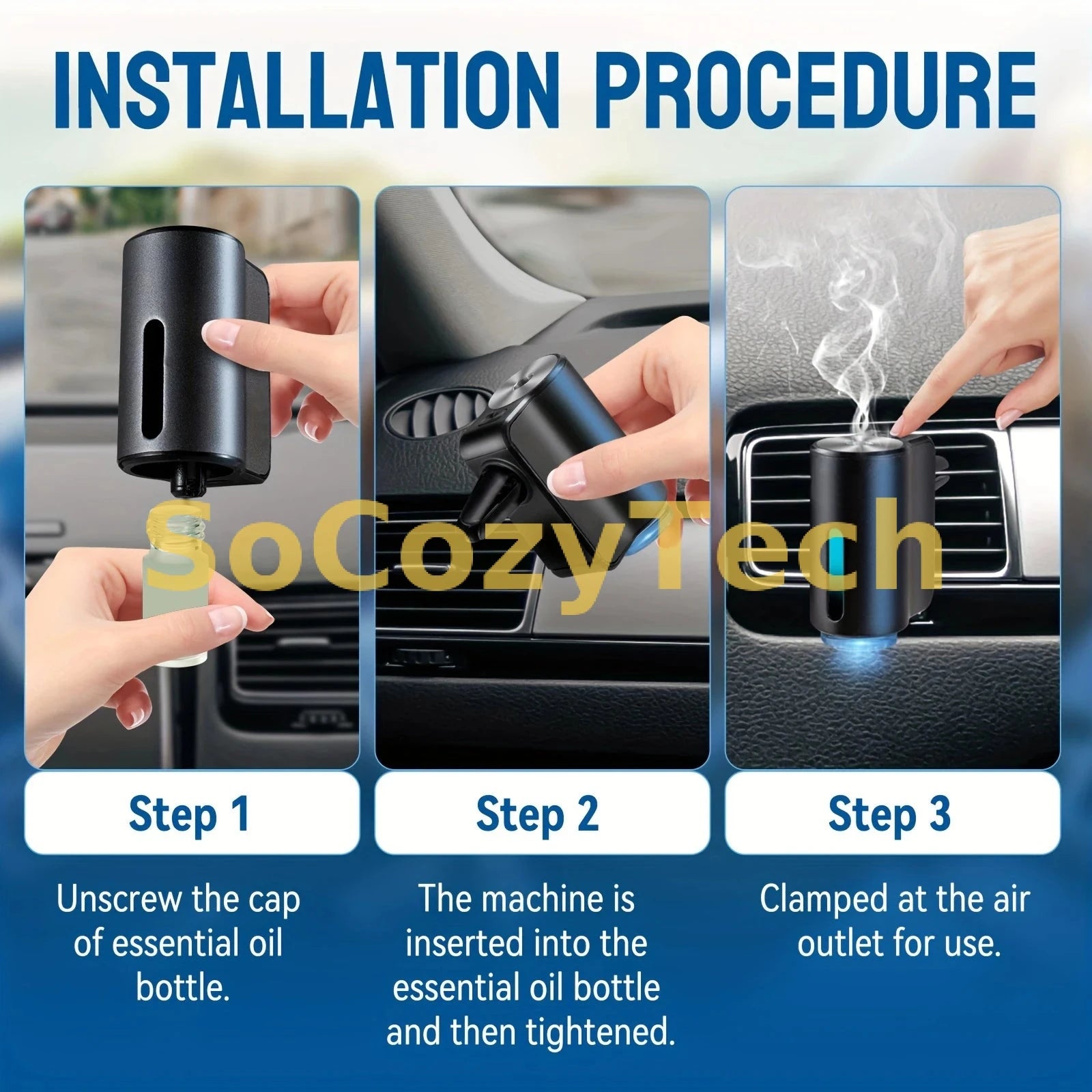 INSTALLATION PROCEDURE

SoCozyTech

Step 1

Unscrew the cap of essential oil bottle.

Step 2

The machine is inserted into the essential oil bottle and then tightened.

Step 3

Clamped at the air outlet for use.